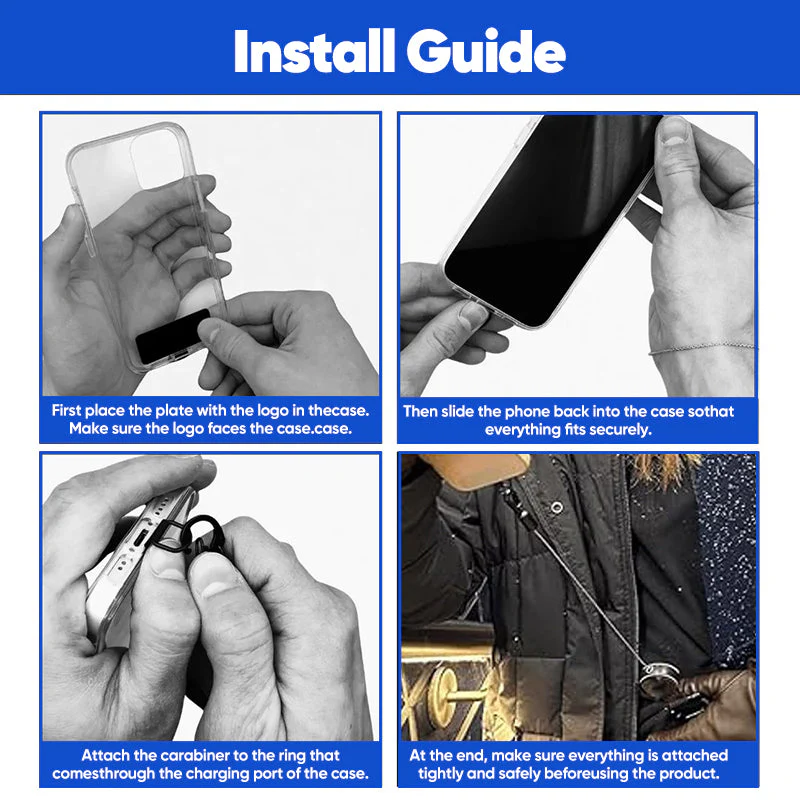 Install Guide

First place the plate with the logo in thecase. Make sure the logo faces the case.case.

Then slide the phone back into the case sothat everything fits securely.

Attach the carabiner to the ring that comesthrough the charging port of the case.

At the end, make sure everything is attached tightly and safely beforeusing the product.