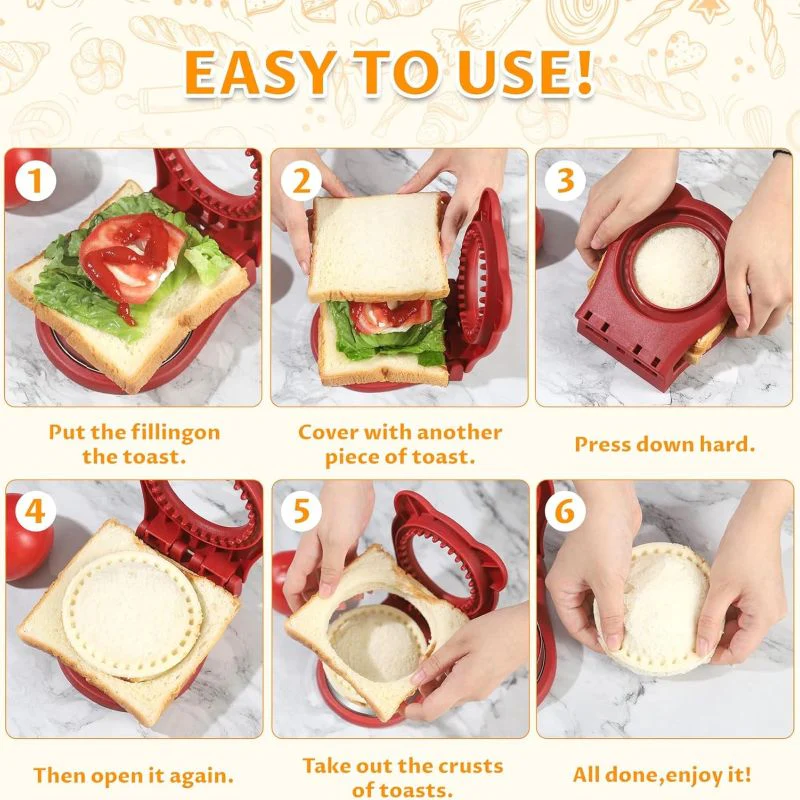 EASY TO USE!

1

Put the fillingon the toast.

2

Cover with another piece of toast.

3

Press down hard.

4

Then open it again.

5

Take out the crusts of toasts.

6

All done,enjoy it!